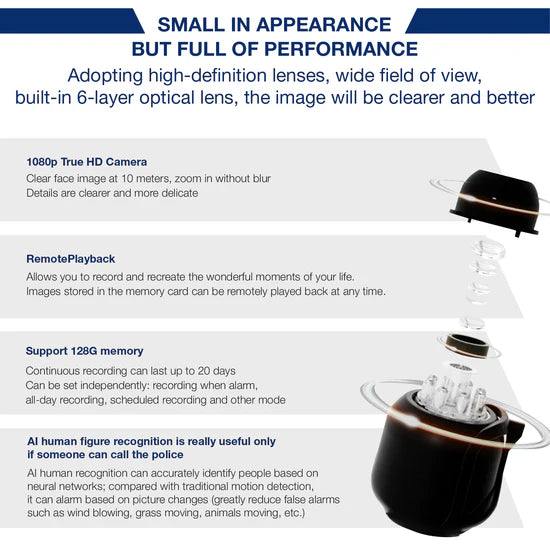 SMALL IN APPEARANCE
BUT FULL OF PERFORMANCE

Adopting high-definition lenses, wide field of view, built-in 6-layer optical lens, the image will be clearer and better

1080p True HD Camera
Clear face image at 10 meters, zoom in without blur
Details are clearer and more delicate

RemotePlayback
Allows you to record and recreate the wonderful moments of your life.
Images stored in the memory card can be remotely played back at any time.

Support 128G memory
Continuous recording can last up to 20 days
Can be set independently: recording when alarm, all-day recording, scheduled recording and other mode

AI human figure recognition is really useful only if someone can call the police
AI human recognition can accurately identify people based on neural networks; compared with traditional motion detection, it can alarm based on picture changes (greatly reduce false alarms such as wind blowing, grass moving, animals moving, etc.)